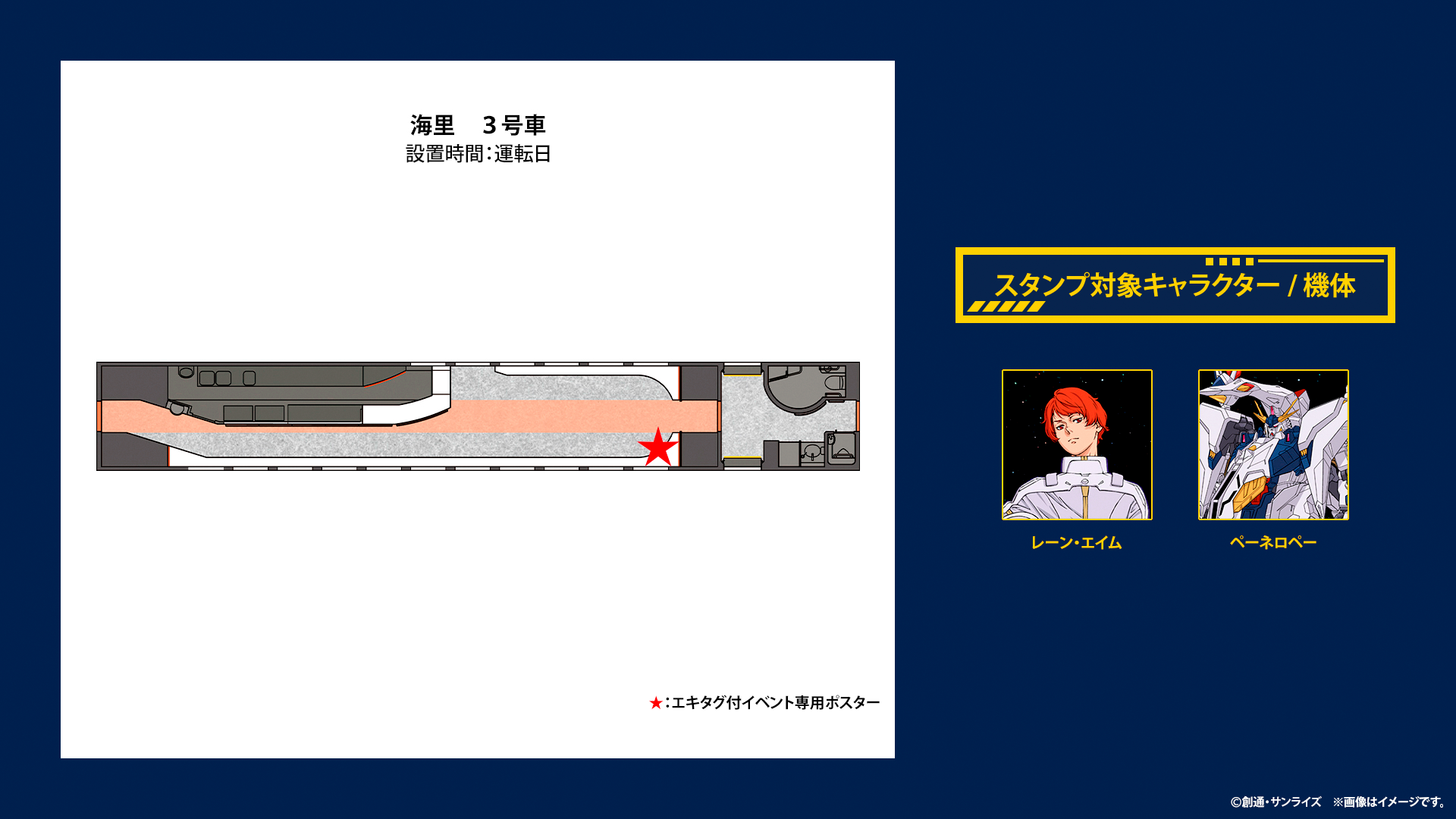 海里　３号車
設置時間：運転日

★：エキタグ付イベント専用ポスター

スタンプ対象キャラクター / 機体

レーン・エイム

ペーネロペー

©創通・サンライズ　※画像はイメージです。